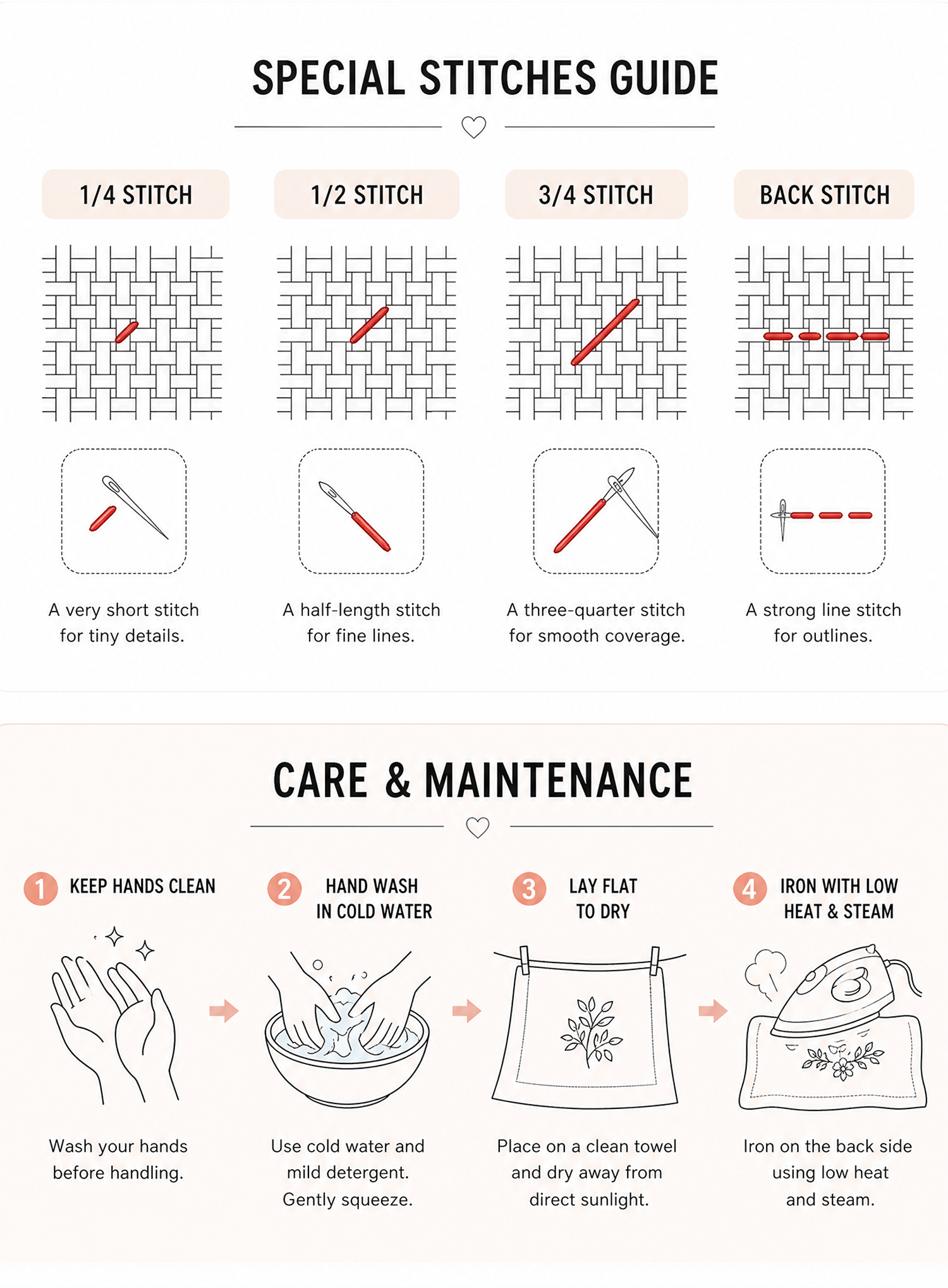 SPECIAL STITCHES GUIDE

1/4 STITCH

A very short stitch for tiny details.

1/2 STITCH

A half-length stitch for fine lines.

3/4 STITCH

A three-quarter stitch for smooth coverage.

BACK STITCH

A strong line stitch for outlines.

CARE & MAINTENANCE

1 KEEP HANDS CLEAN

Wash your hands before handling.

2 HAND WASH IN COLD WATER

Use cold water and mild detergent. Gently squeeze.

3 LAY FLAT TO DRY

Place on a clean towel and dry away from direct sunlight.

4 IRON WITH LOW HEAT & STEAM

Iron on the back side using low heat and steam.